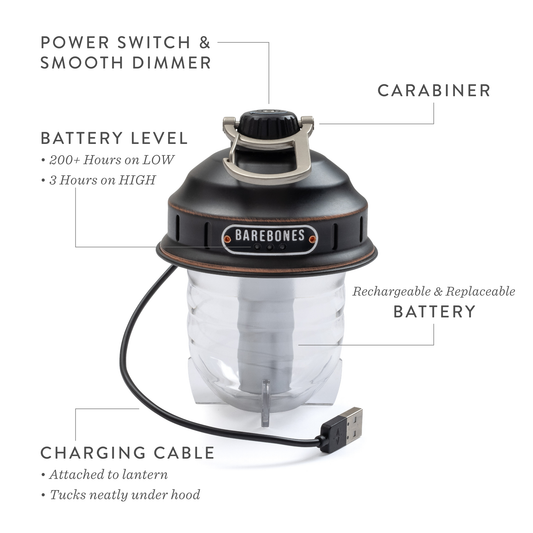 POWER SWITCH & SMOOTH DIMMER

CARABINER

BATTERY LEVEL
• 200+ Hours on LOW
• 3 Hours on HIGH

BAREBONES

Rechargeable & Replaceable
BATTERY

CHARGING CABLE
• Attached to lantern
• Tucks neatly under hood